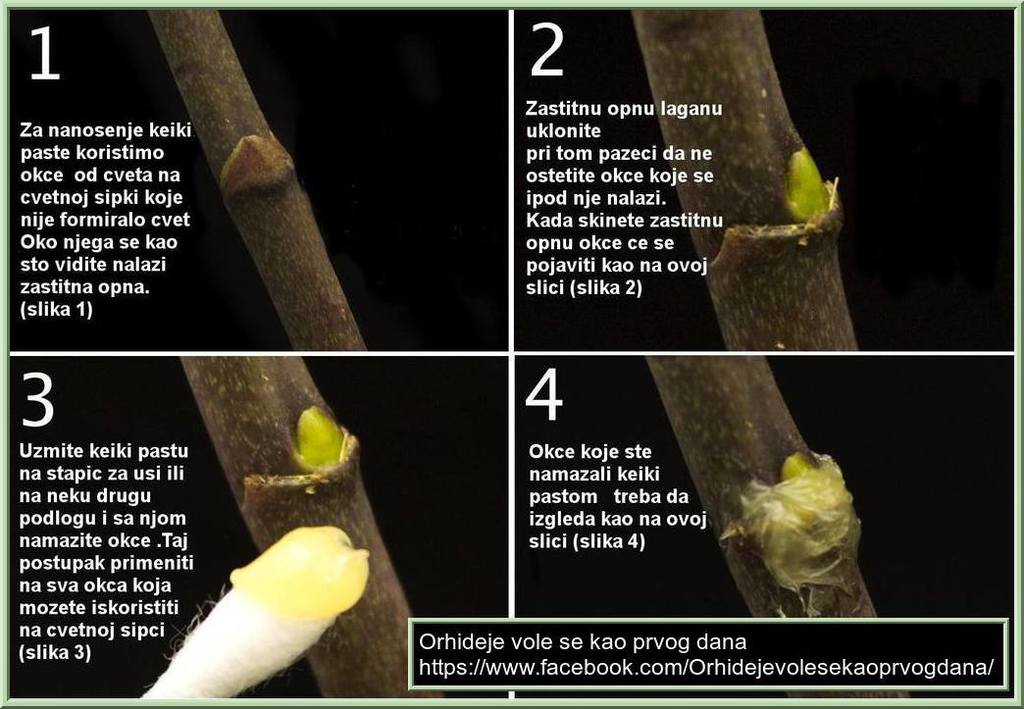 1

Za nanosenje keiki paste koristimo okce od cveta na cvetnoj sipki koje nije formiralo cvet Oko njega se kao sto vidite nalazi zastitna opna. (slika 1)

2

Zastitnu opnu laganu uklonite pri tom pazeci da ne ostetite okce koje se ipod nje nalazi. Kada skinete zastitnu opnu okce ce se pojaviti kao na ovoj slici (slika 2)

3

Uzmite keiki pastu na stapic za usi ili na neku drugu podlogu i sa njom namazite okce .Taj postupak primeniti na sva okca koja mozete iskoristiti na cvetnoj sipci (slika 3)

4

Okce koje ste namazali keiki pastom treba da izgleda kao na ovoj slici (slika 4)

Orhideje vole se kao prvog dana
https://www.facebook.com/Orhidejevolesekaoprvogdana/